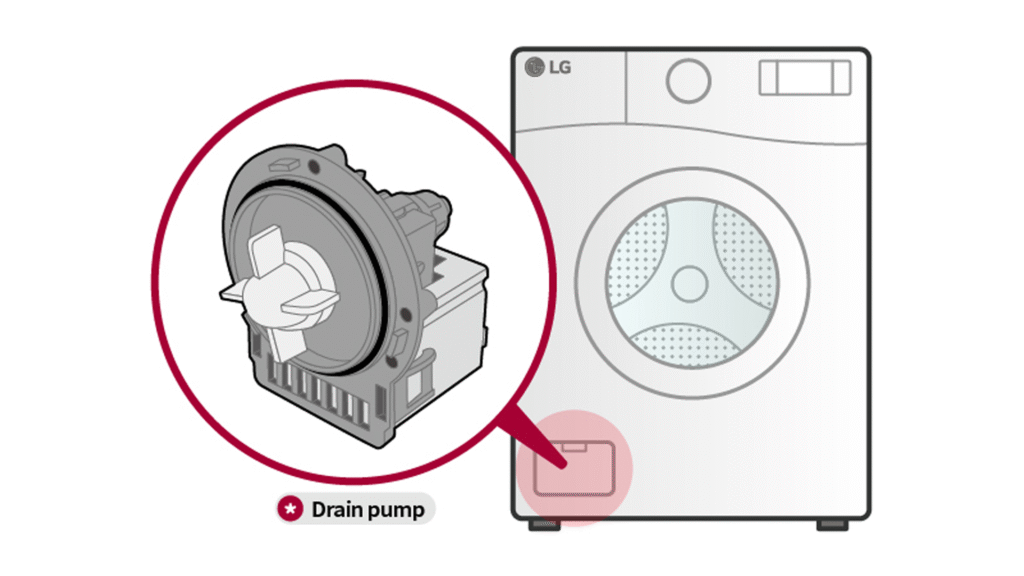 LG

Drain pump